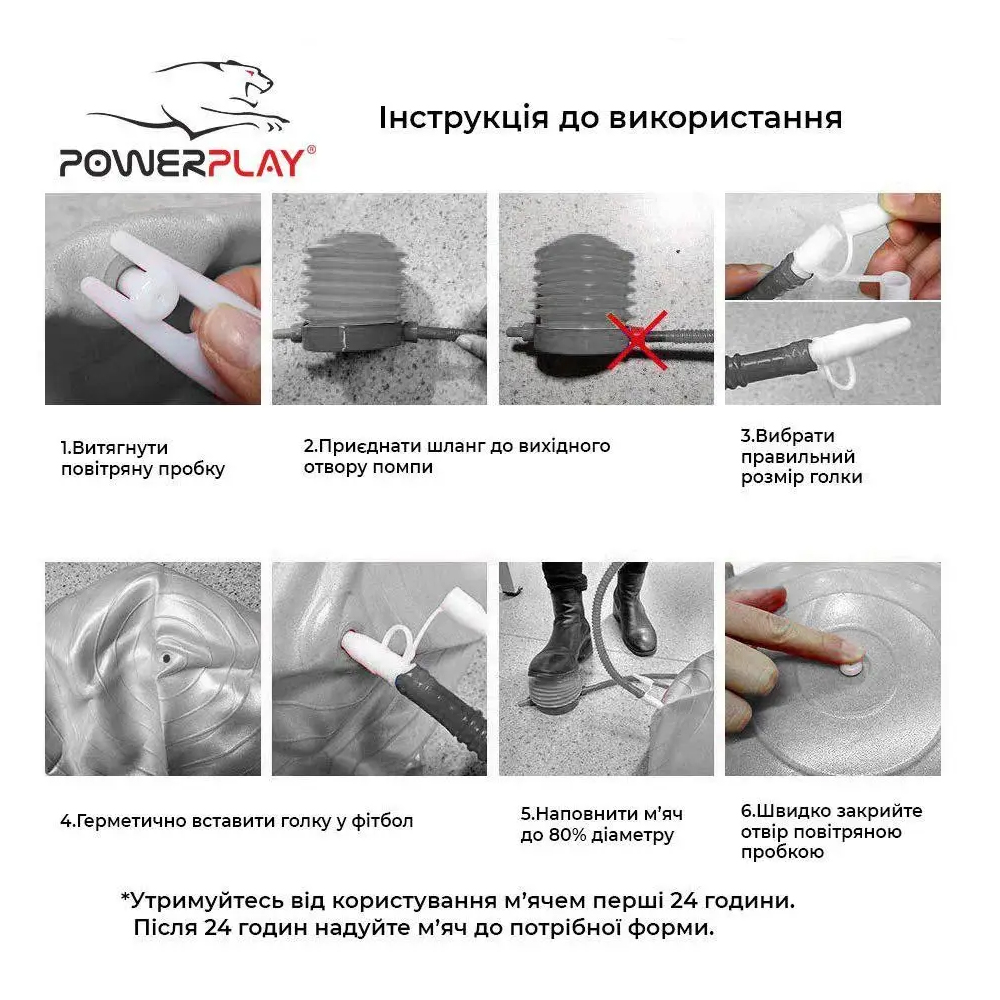 POWERPLAY®

Інструкція до використання

1.Витягнути повітряну пробку

2.Приєднати шланг до вихідного отвору помпи

3.Вибрати правильний розмір голки

4.Герметично вставити голку у фітбол

5.Наповнити м'яч до 80% діаметру

6.Швидко закрийте отвір повітряною пробкою

*Утримуйтесь від користування м'ячем перші 24 години. Після 24 годин надуйте м'яч до потрібної форми.