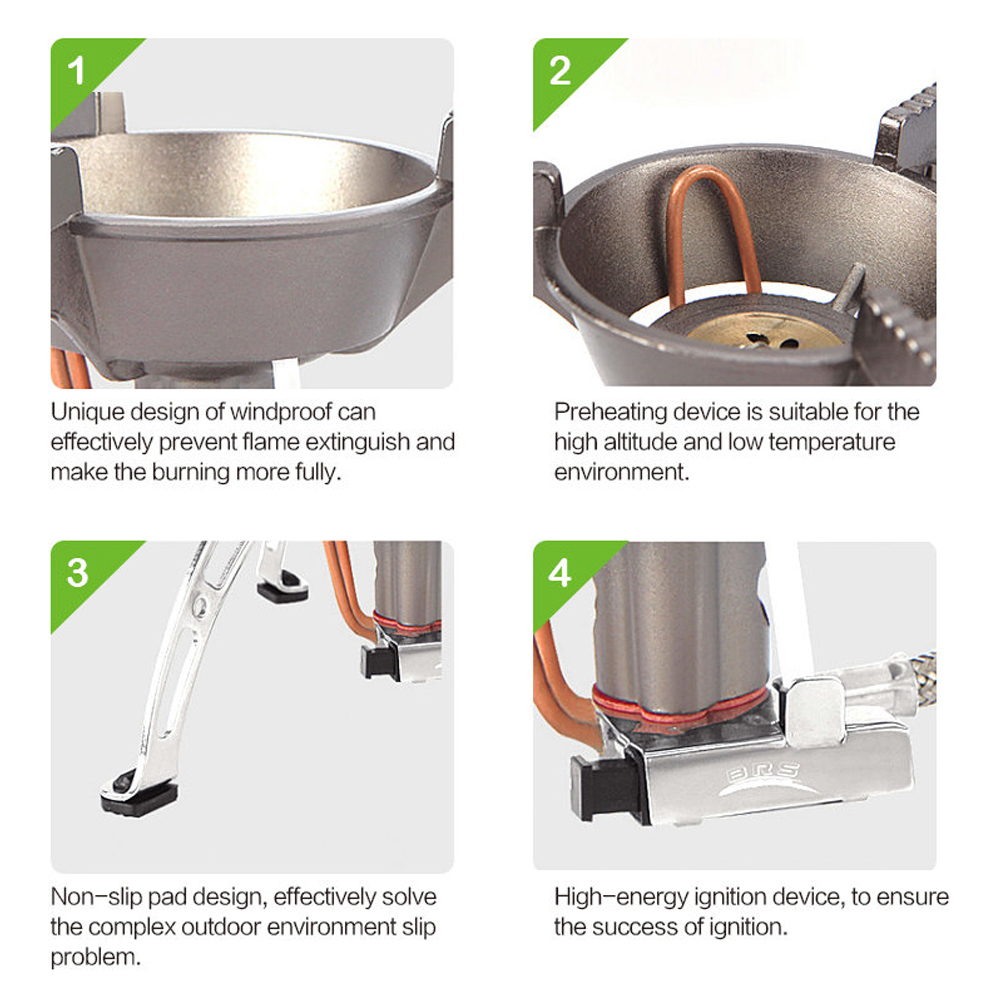 1

Unique design of windproof can effectively prevent flame extinguish and make the burning more fully.

2

Preheating device is suitable for the high altitude and low temperature environment.

3

Non-slip pad design, effectively solve the complex outdoor environment slip problem.

4

BRS

High-energy ignition device, to ensure the success of ignition.