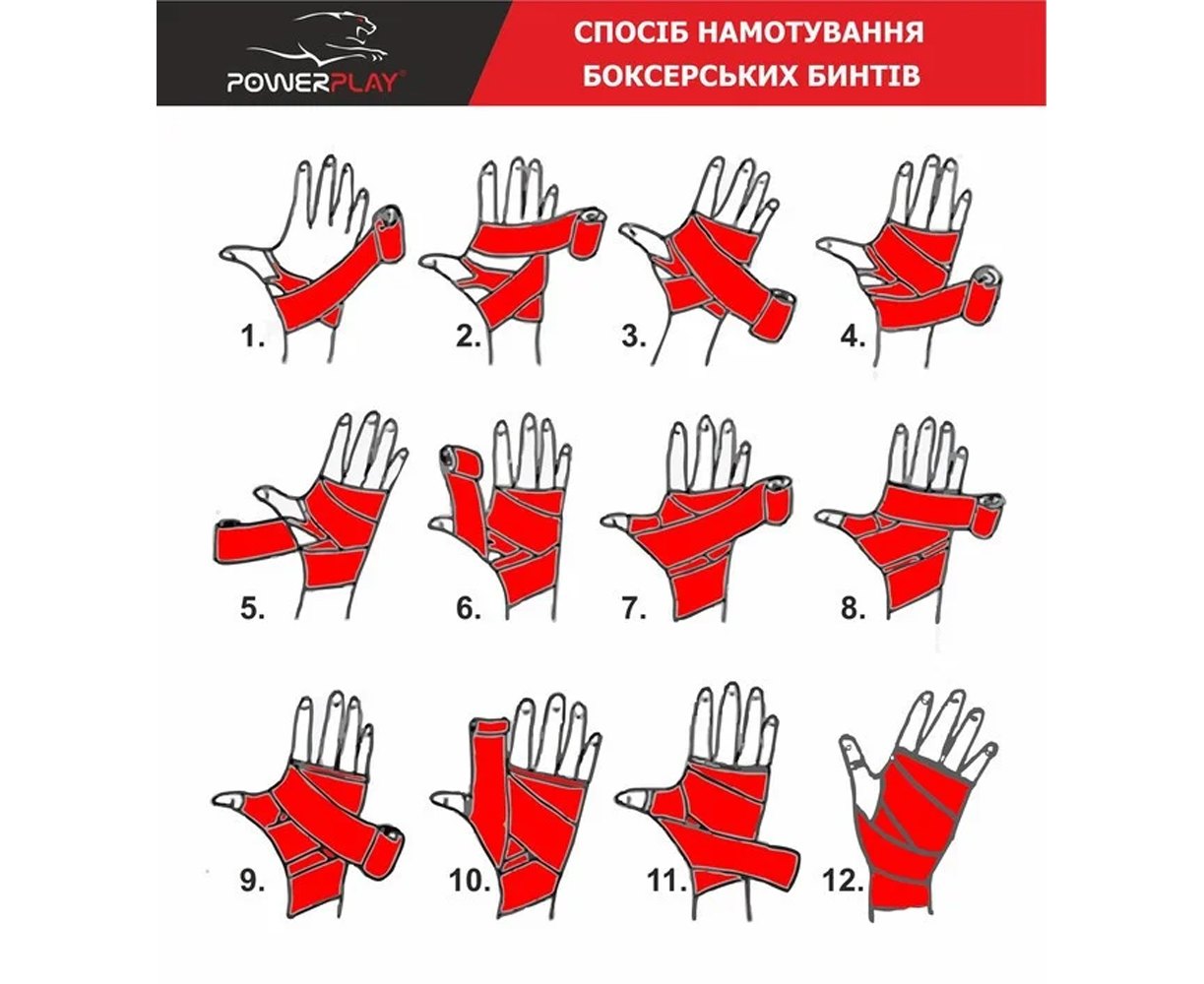 POWERPLAY®

СПОСІБ НАМОТУВАННЯ БОКСЕРСЬКИХ БИНТІВ

1.
2.
3.
4.
5.
6.
7.
8.
9.
10.
11.
12.