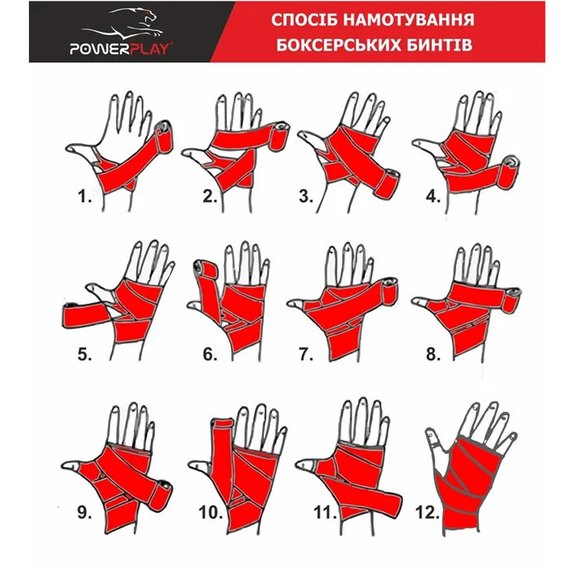 POWERPLAY®

СПОСІБ НАМОТУВАННЯ БОКСЕРСЬКИХ БИНТІВ

1.
2.
3.
4.
5.
6.
7.
8.
9.
10.
11.
12.