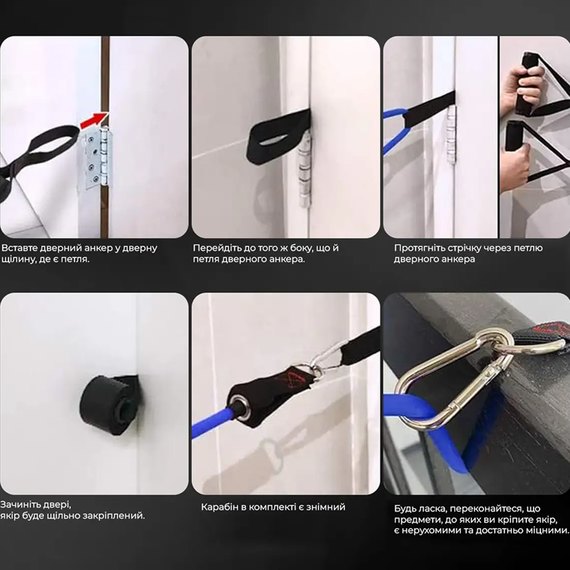 Вставте дверний анкер у дверну щілину, де є петля.

Перейдіть до того ж боку, що й петля дверного анкера.

Протягніть стрічку через петлю дверного анкера

Зачиніть двері, якір буде щільно закріплений.

Карабін в комплекті є знімний

Будь ласка, переконайтеся, що предмети, до яких ви кріпите якір, є нерухомими та достатньо міцними.