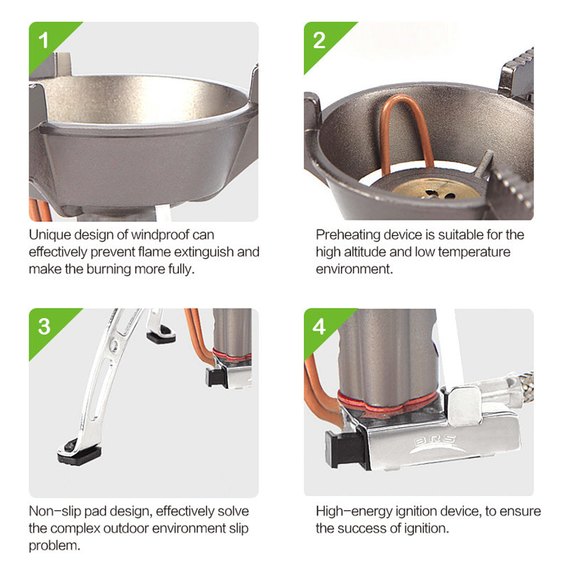 1

Unique design of windproof can effectively prevent flame extinguish and make the burning more fully.

2

Preheating device is suitable for the high altitude and low temperature environment.

3

Non-slip pad design, effectively solve the complex outdoor environment slip problem.

4

BRS

High-energy ignition device, to ensure the success of ignition.